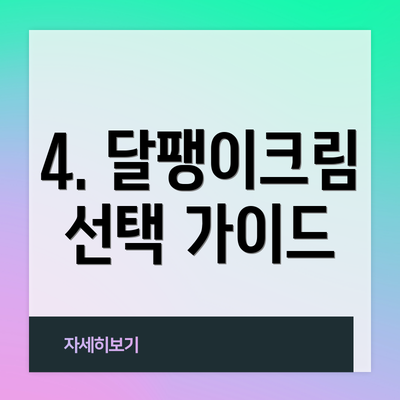 4. 달팽이크림 선택 가이드

자세히보기